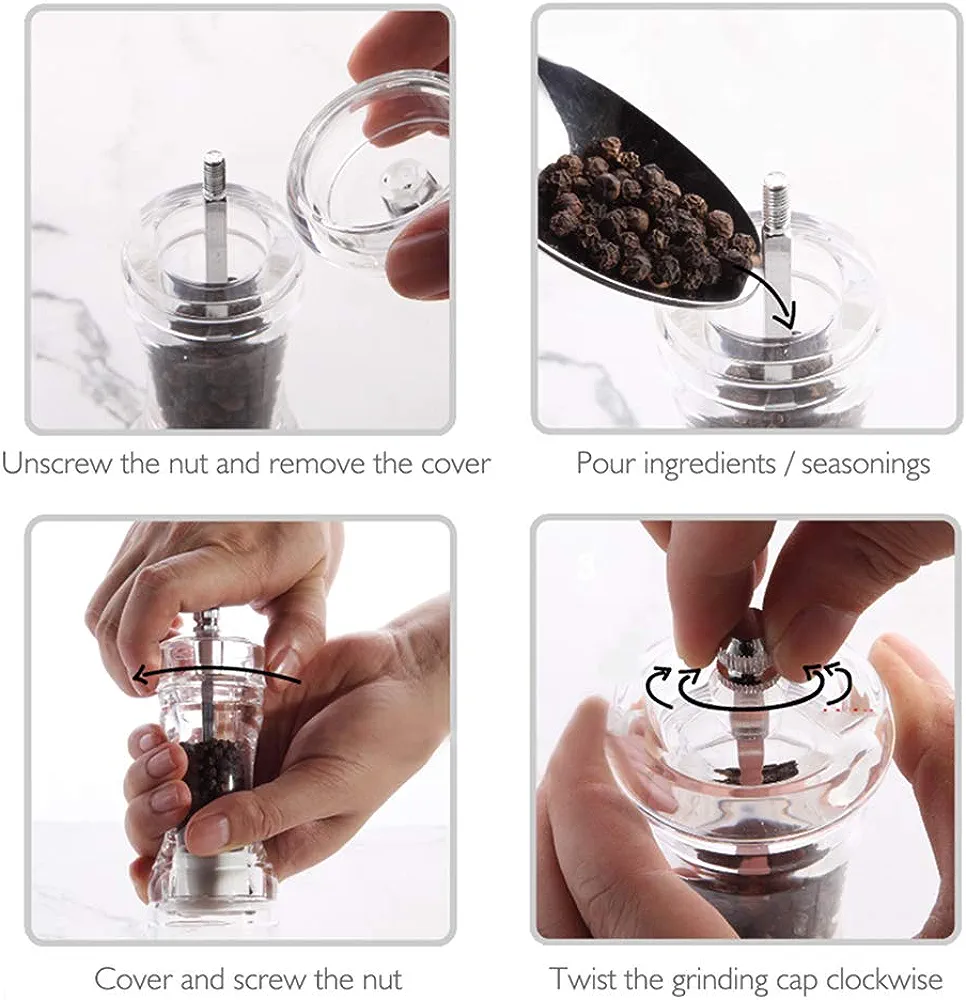 Unscrew the nut and remove the cover

Pour ingredients / seasonings

Cover and screw the nut

Twist the grinding cap clockwise